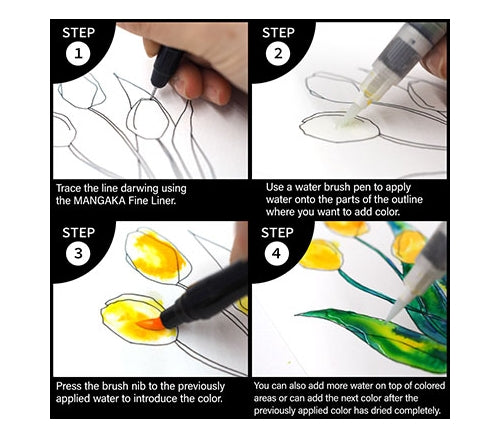 STEP
1

Trace the line darwing using the MANGAKA Fine Liner.

STEP
2

Use a water brush pen to apply water onto the parts of the outline where you want to add color.

STEP
3

Press the brush nib to the previously applied water to introduce the color.

STEP
4

You can also add more water on top of colored areas or can add the next color after the previously applied color has dried completely.