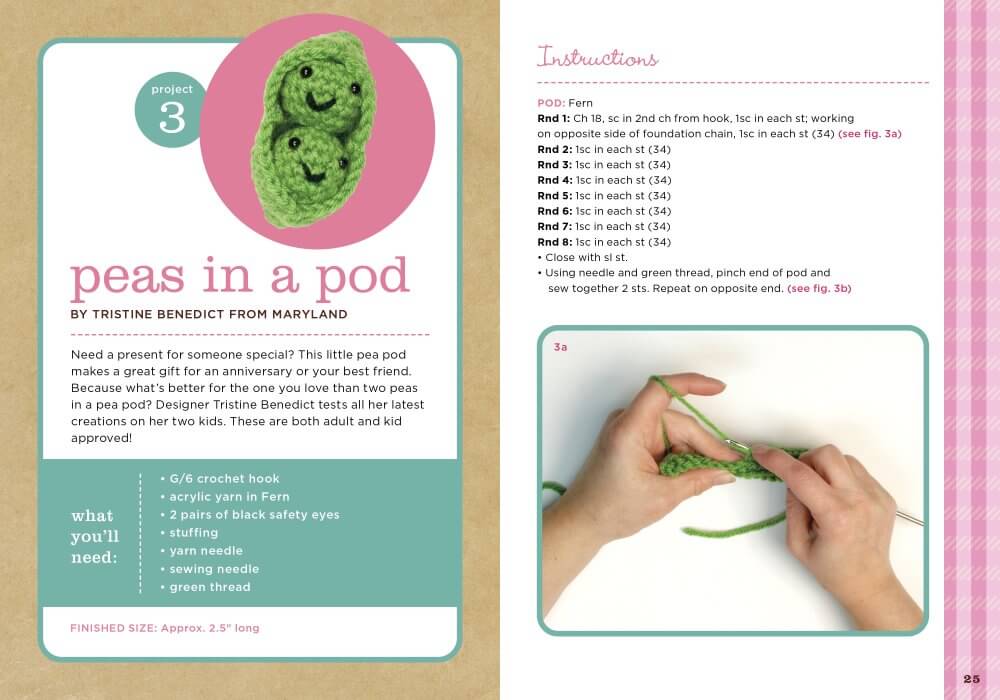 project
3

peas in a pod

BY TRISTINE BENEDICT FROM MARYLAND

Need a present for someone special? This little pea pod makes a great gift for an anniversary or your best friend. Because what's better for the one you love than two peas in a pea pod? Designer Tristine Benedict tests all her latest creations on her two kids. These are both adult and kid approved!

what you'll need:

• G/6 crochet hook
• acrylic yarn in Fern
• 2 pairs of black safety eyes
• stuffing
• yarn needle
• sewing needle
• green thread

FINISHED SIZE: Approx. 2.5" long

Instructions

POD: Fern
Rnd 1: Ch 18, sc in 2nd ch from hook, 1sc in each st; working on opposite side of foundation chain, 1sc in each st (34) (see fig. 3a)
Rnd 2: 1sc in each st (34)
Rnd 3: 1sc in each st (34)
Rnd 4: 1sc in each st (34)
Rnd 5: 1sc in each st (34)
Rnd 6: 1sc in each st (34)
Rnd 7: 1sc in each st (34)
Rnd 8: 1sc in each st (34)
• Close with sl st.
• Using needle and green thread, pinch end of pod and sew together 2 sts. Repeat on opposite end. (see fig. 3b)

3a

25